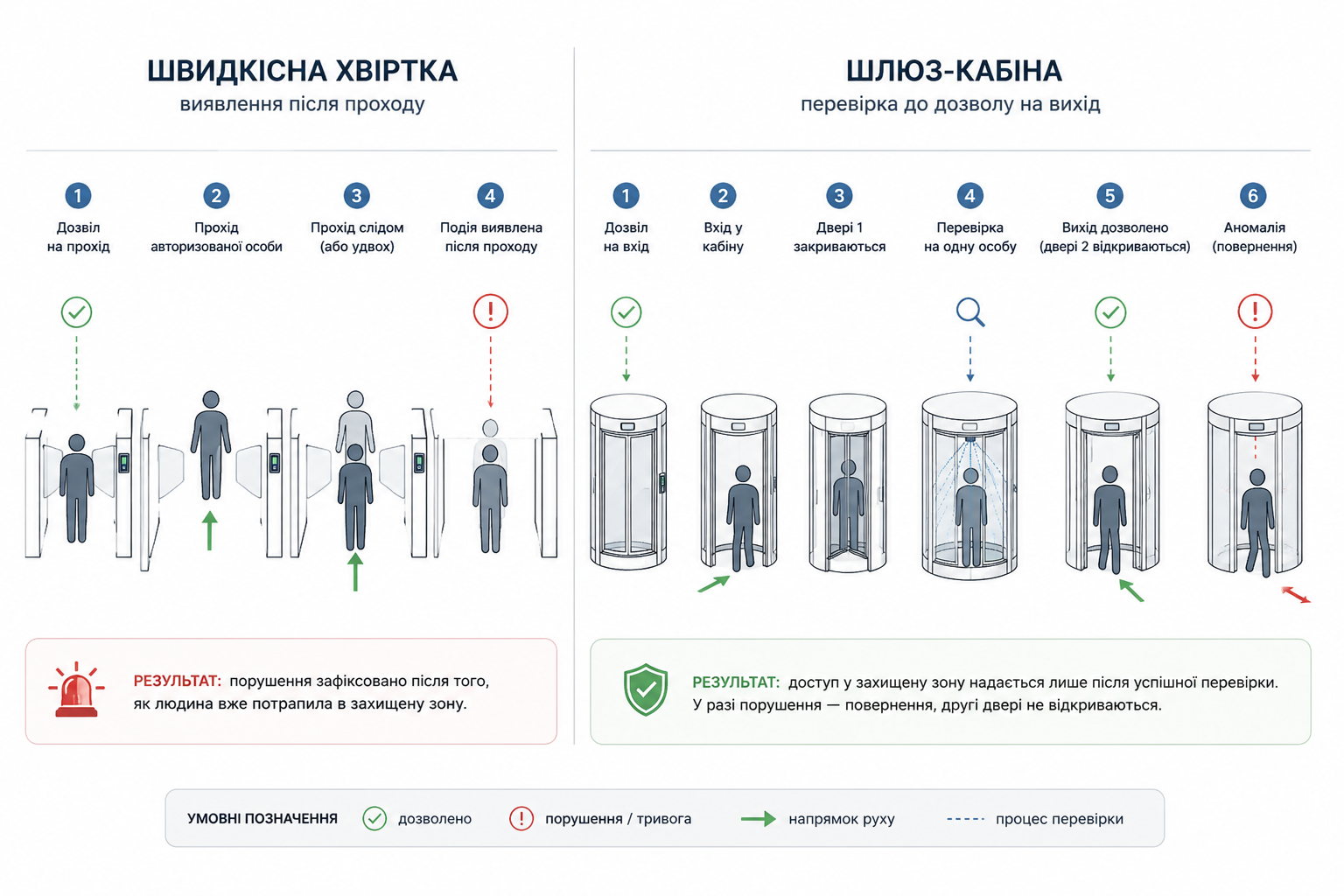 ШВИДКІСНА ХВІРТКА
виявлення після проходу

1
Дозвіл на прохід

2
Прохід авторизованої особи

3
Прохід слідом (або удвох)

4
Подія виявлена після проходу

РЕЗУЛЬТАТ: порушення зафіксовано після того, як людина вже потрапила в захищену зону.

ШЛЮЗ-КАБІНА
перевірка до дозволу на вихід

1
Дозвіл на вхід

2
Вхід у кабіну

3
Двері 1 закриваються

4
Перевірка на одну особу

5
Вихід дозволено (двері 2 відкриваються)

6
Аномалія (повернення)

РЕЗУЛЬТАТ: доступ у захищену зону надається лише після успішної перевірки. У разі порушення — повернення, другі двері не відкриваються.

УМОВНІ ПОЗНАЧЕННЯ дозволено порушення / тривога напрямок руху процес перевірки